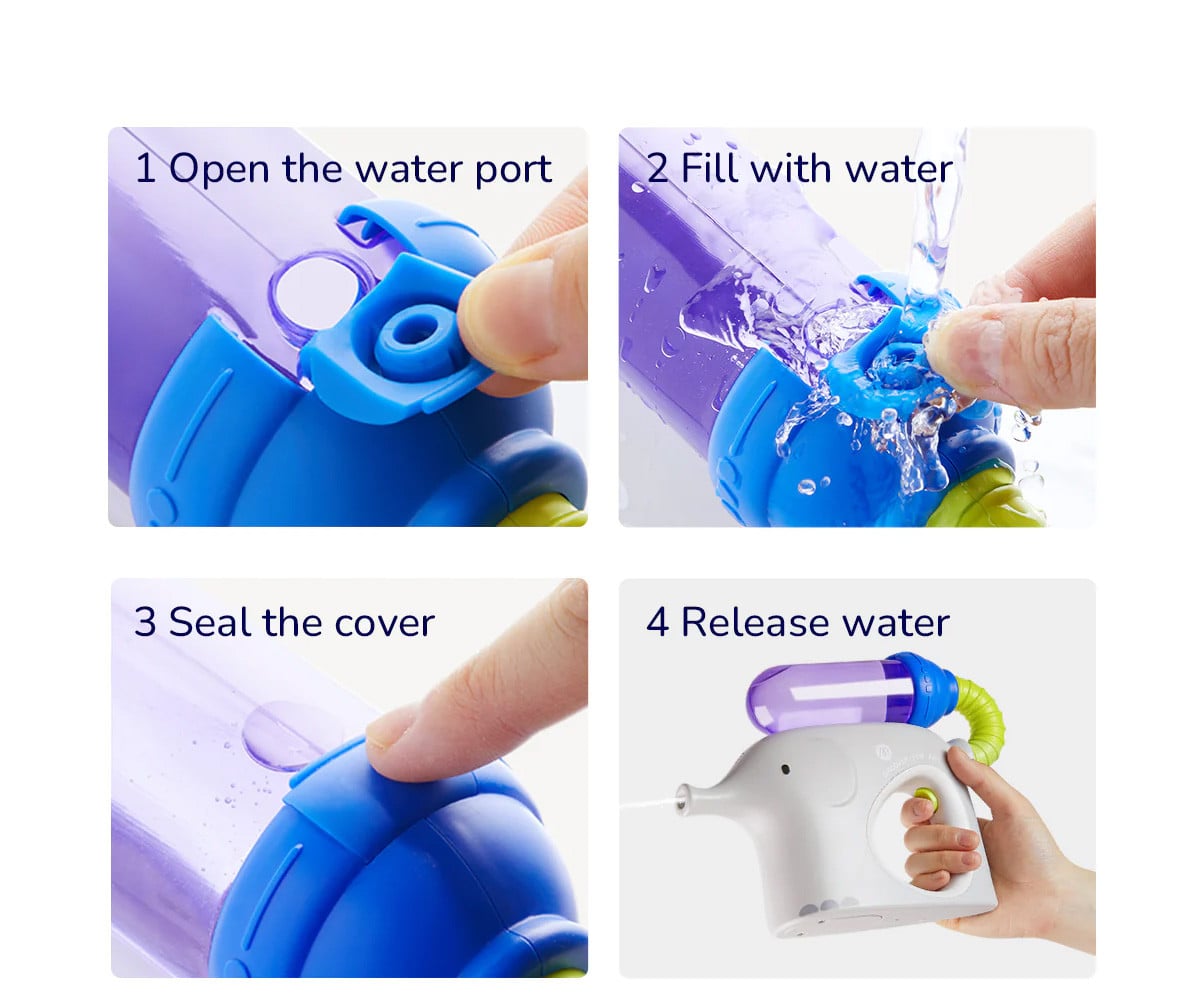 1 Open the water port

2 Fill with water

3 Seal the cover

4 Release water